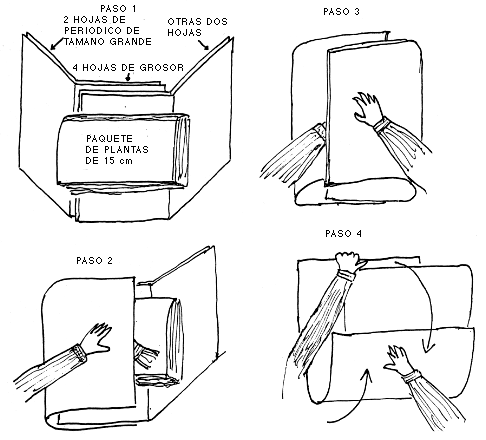 PASO 1
2 HOJAS DE PERIODICO DE TAMANO GRANDE
OTRAS DOS HOJAS
4 HOJAS DE GROSOR
PAQUETE DE PLANTAS DE 15 cm

PASO 3

PASO 2

PASO 4